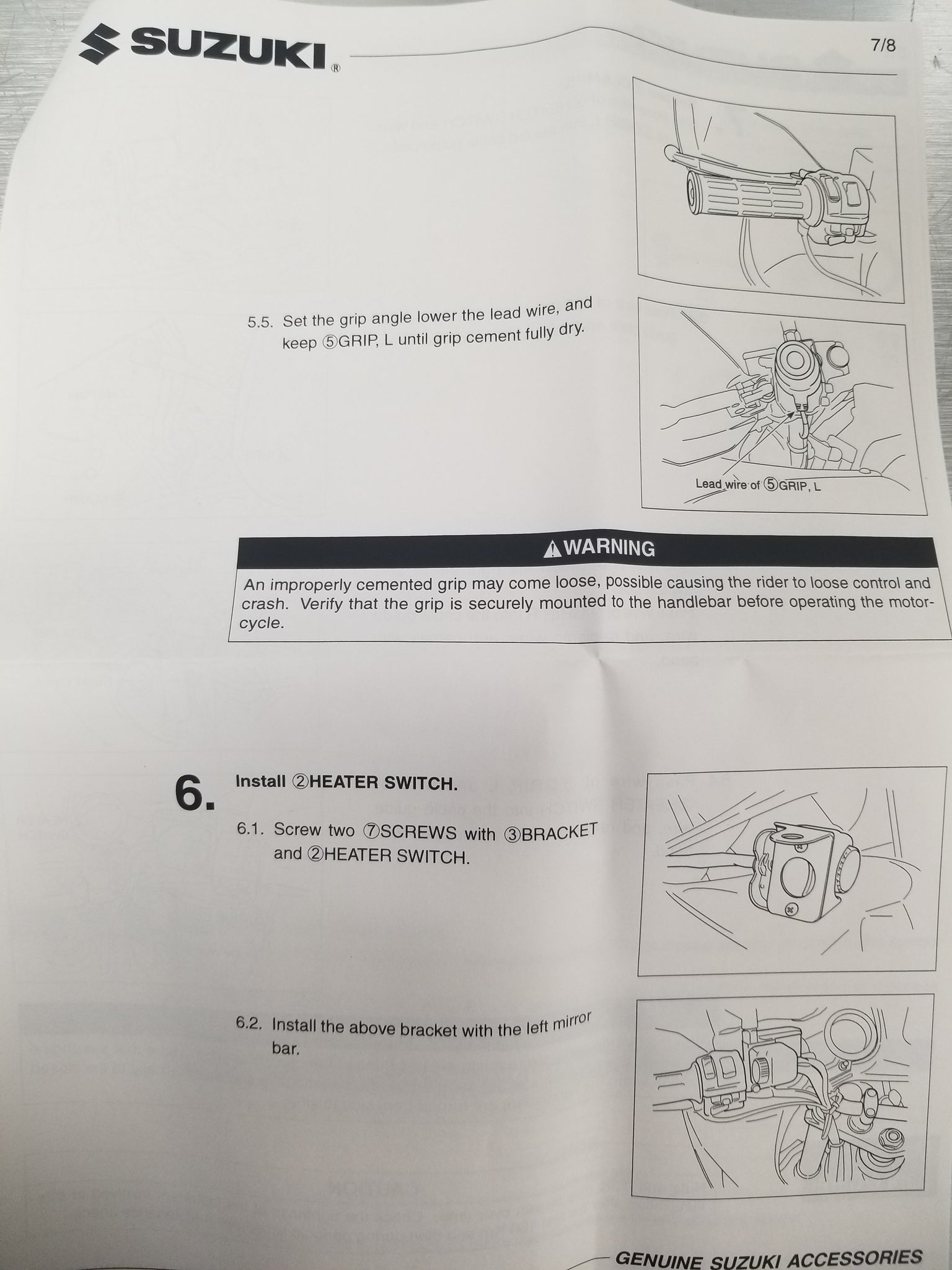 SUZUKI®

7/8

5.5. Set the grip angle lower the lead wire, and keep ⑤GRIP, L until grip cement fully dry.

Lead wire of ⑤GRIP, L

⚠WARNING

An improperly cemented grip may come loose, possible causing the rider to loose control and crash. Verify that the grip is securely mounted to the handlebar before operating the motorcycle.

6. Install ②HEATER SWITCH.

6.1. Screw two ⑦SCREWS with ③BRACKET and ②HEATER SWITCH.

6.2. Install the above bracket with the left mirror bar.

GENUINE SUZUKI ACCESSORIES